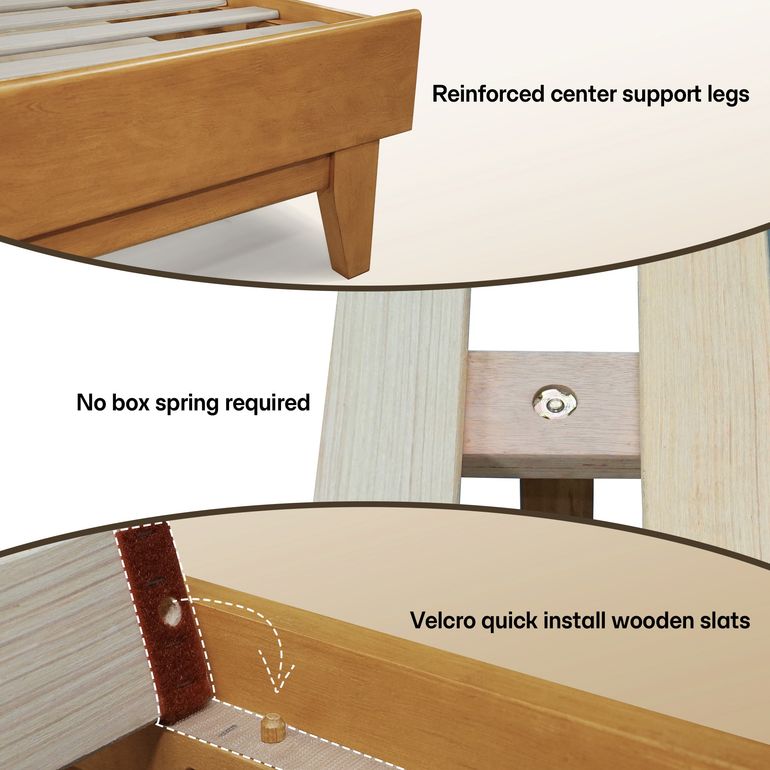 Reinforced center support legs

No box spring required

Velcro quick install wooden slats