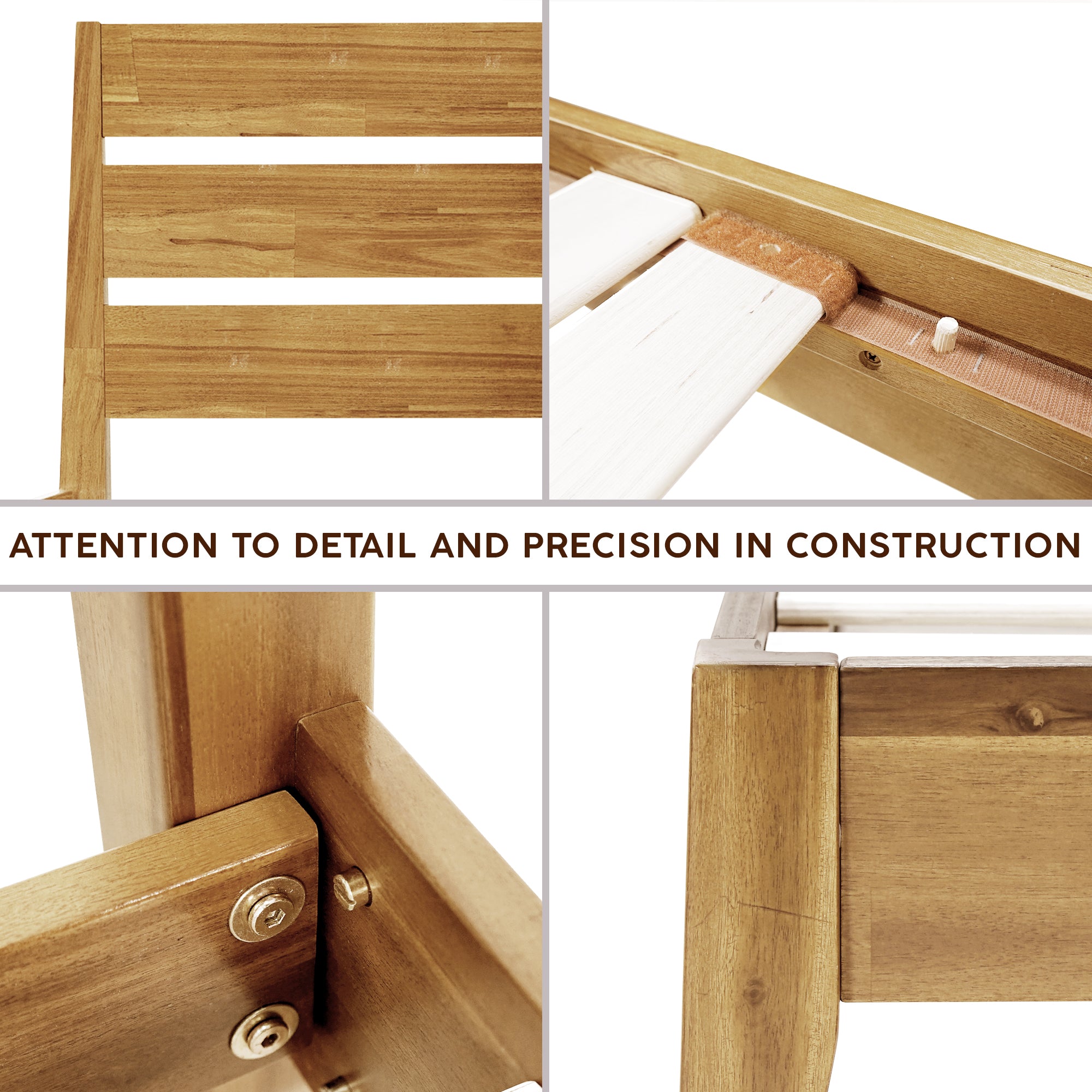 ATTENTION TO DETAIL AND PRECISION IN CONSTRUCTION