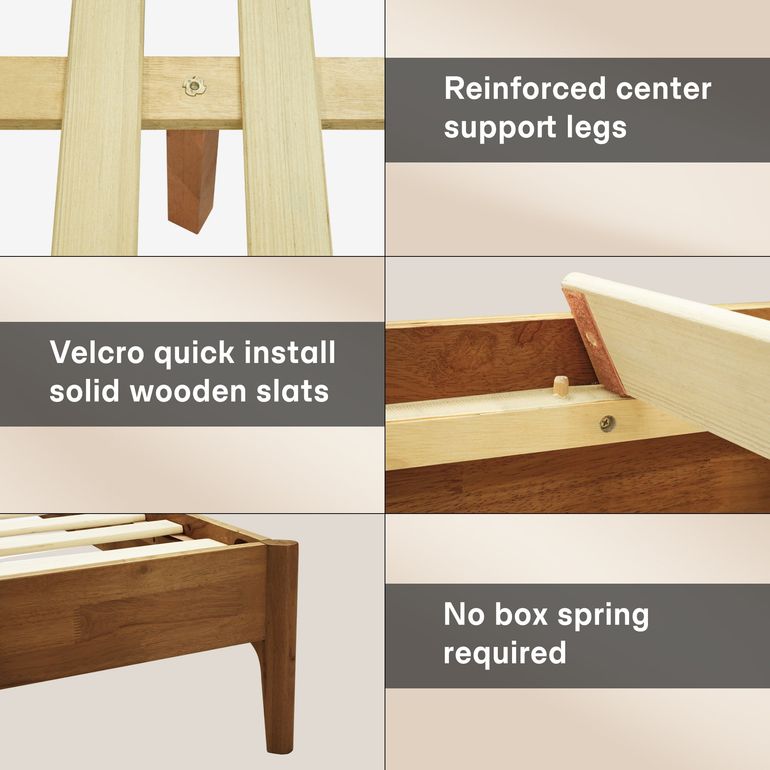 Reinforced center support legs

Velcro quick install solid wooden slats

No box spring required